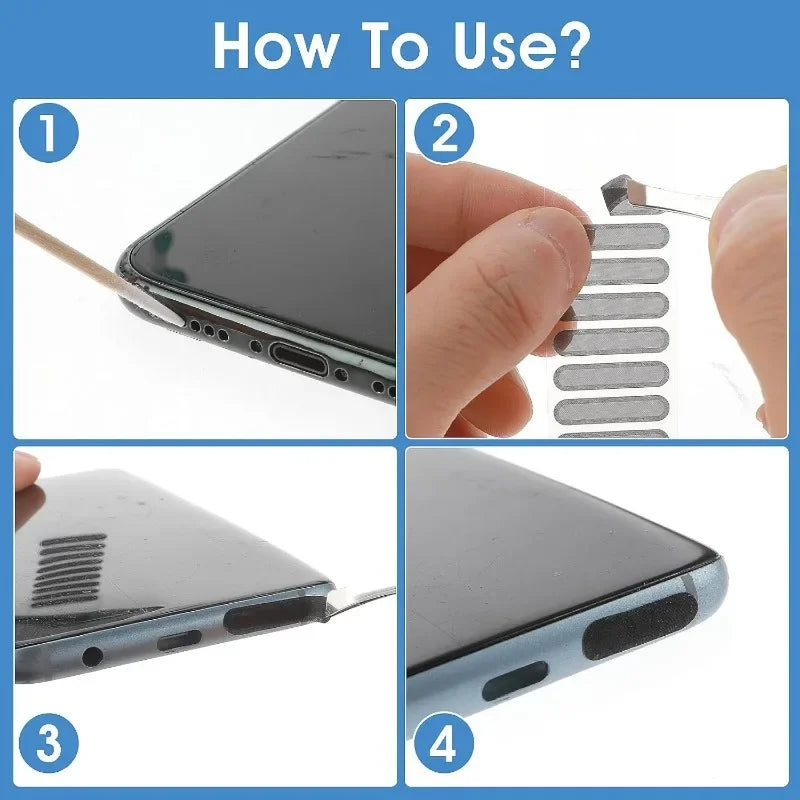 How To Use?

1

2

3

4